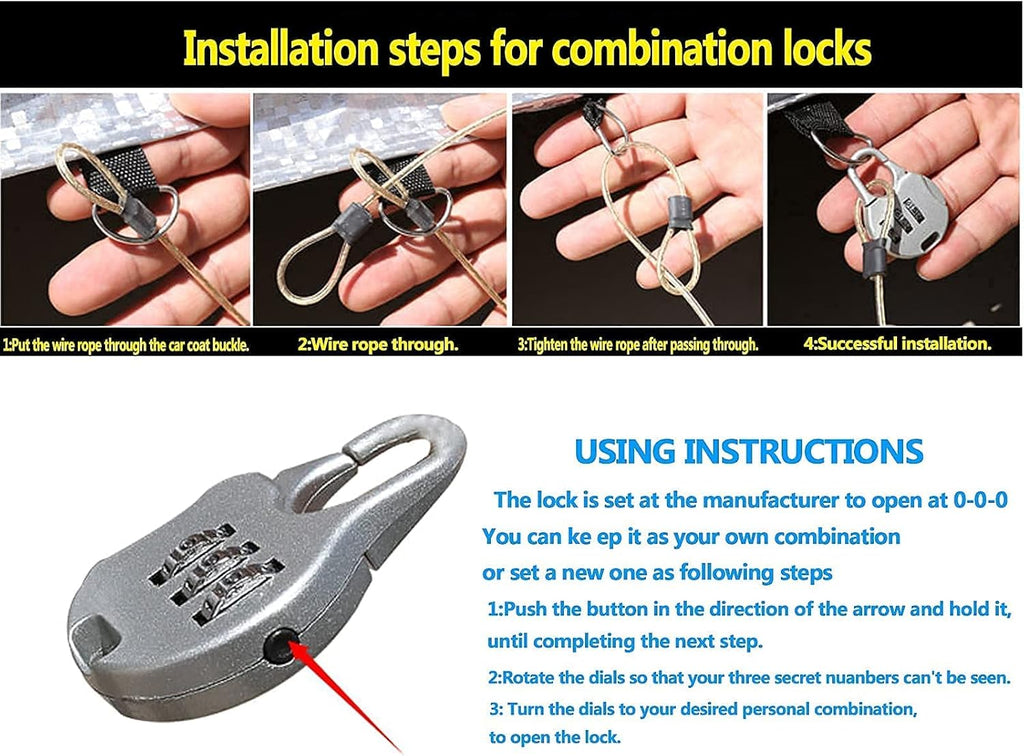 Installation steps for combination locks

1:Put the wire rope through the car coat buckle.

2:Wire rope through.

3:Tighten the wire rope after passing through.

4:Successful installation.

USING INSTRUCTIONS

The lock is set at the manufacturer to open at 0-0-0
You can ke ep it as your own combination
or set a new one as following steps

1:Push the button in the direction of the arrow and hold it, until completing the next step.

2:Rotate the dials so that your three secret nuanbers can't be seen.

3: Turn the dials to your desired personal combination, to open the lock.