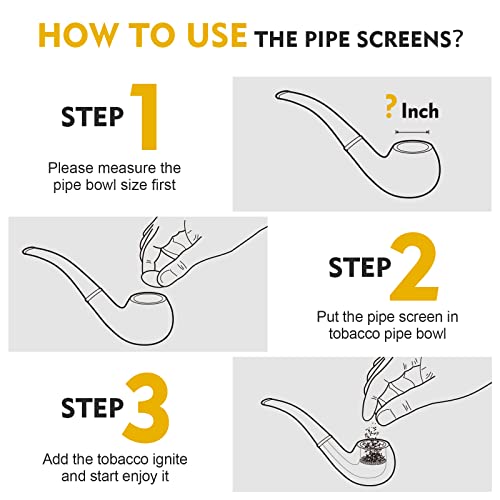 HOW TO USE THE PIPE SCREENS?

STEP 1

Please measure the pipe bowl size first

? Inch

STEP 2

Put the pipe screen in tobacco pipe bowl

STEP 3

Add the tobacco ignite and start enjoy it